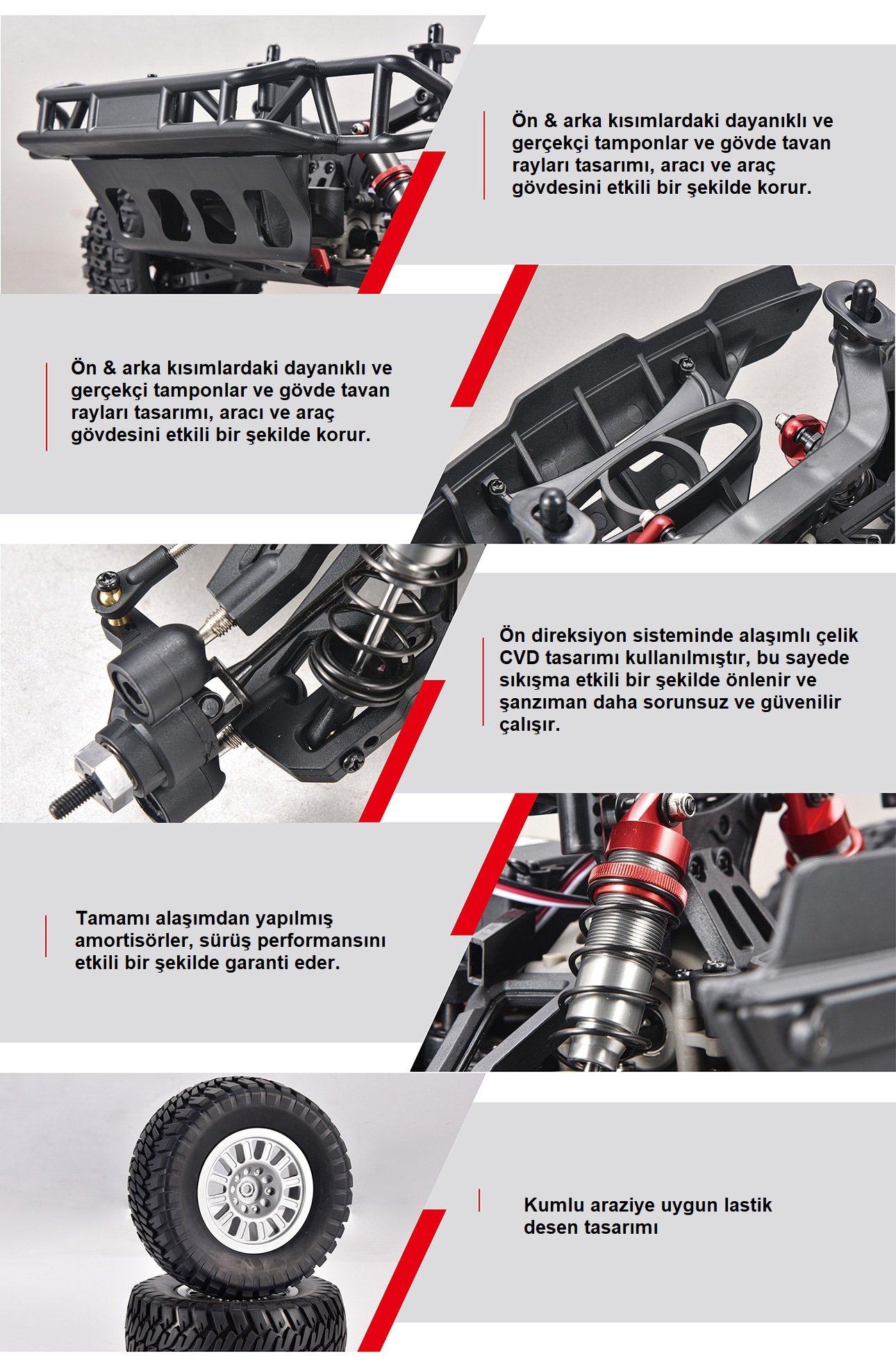 Ön & arka kısımlardaki dayanıklı ve gerçekçi tamponlar ve gövde tavan rayları tasarımı, aracı ve araç gövdesini etkili bir şekilde korur.

Ön & arka kısımlardaki dayanıklı ve gerçekçi tamponlar ve gövde tavan rayları tasarımı, aracı ve araç gövdesini etkili bir şekilde korur.

Ön direksiyon sisteminde alaşımlı çelik CVD tasarımı kullanılmıştır, bu sayede sıkışma etkili bir şekilde önlenir ve şanzıman daha sorunsuz ve güvenilir çalışır.

Tamamı alaşımdan yapılmış amortisörler, sürüş performansını etkili bir şekilde garanti eder.

Kumlu araziye uygun lastik desen tasarımı